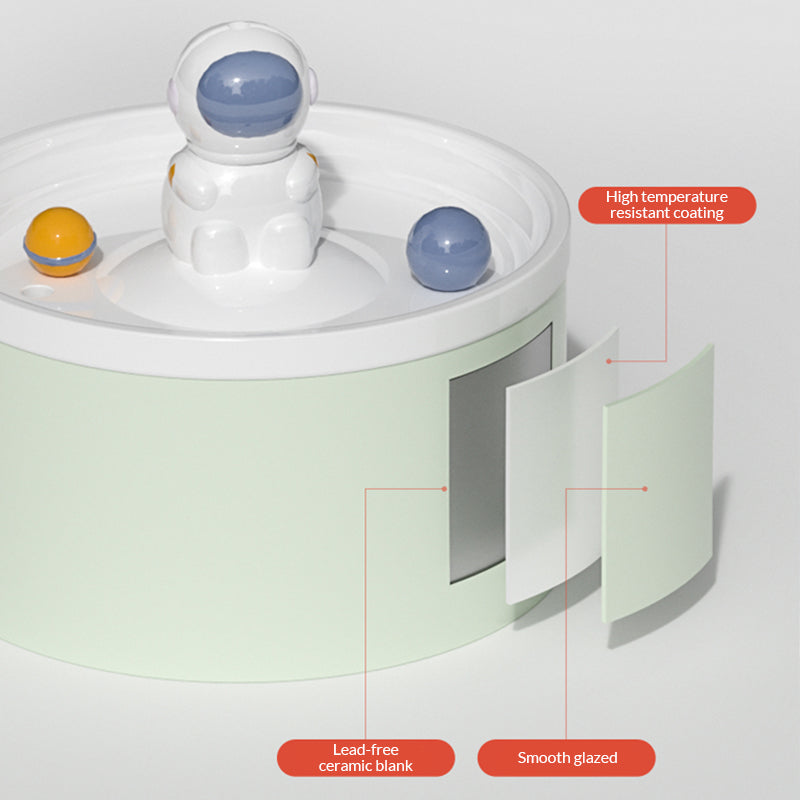 High temperature resistant coating

Lead-free ceramic blank

Smooth glazed